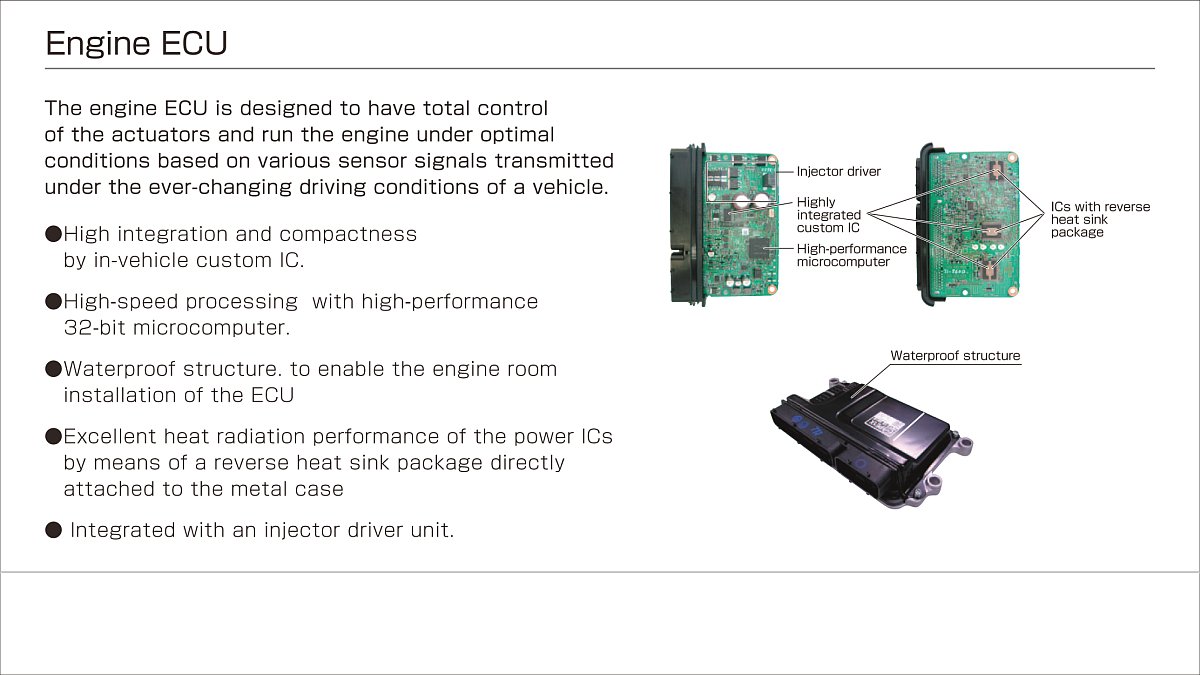 Engine ECU

The engine ECU is designed to have total control of the actuators and run the engine under optimal conditions based on various sensor signals transmitted under the ever-changing driving conditions of a vehicle.

●High integration and compactness by in-vehicle custom IC.

●High-speed processing  with high-performance 32-bit microcomputer.

●Waterproof structure. to enable the engine room installation of the ECU

●Excellent heat radiation performance of the power ICs by means of a reverse heat sink package directly attached to the metal case

● Integrated with an injector driver unit.

Injector driver

Highly integrated custom IC

High-performance microcomputer

ICs with reverse heat sink package

Waterproof structure