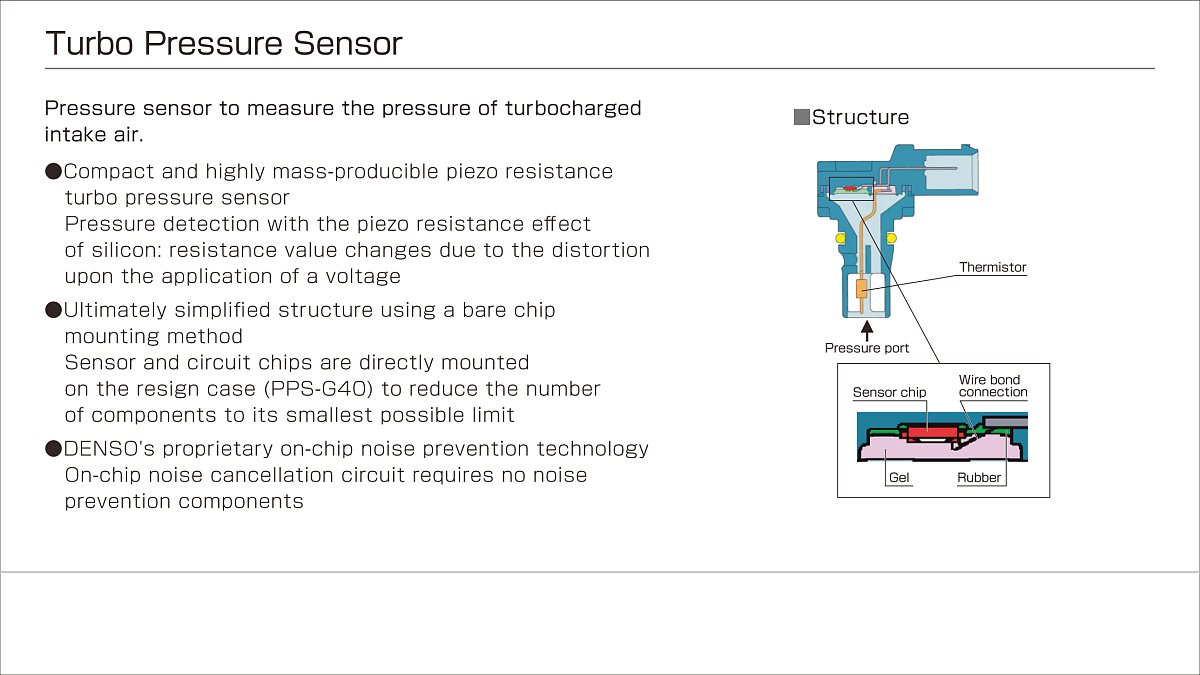 Turbo Pressure Sensor

Pressure sensor to measure the pressure of turbocharged intake air.

●Compact and highly mass-producible piezo resistance turbo pressure sensor
Pressure detection with the piezo resistance effect of silicon: resistance value changes due to the distortion upon the application of a voltage

●Ultimately simplified structure using a bare chip mounting method
Sensor and circuit chips are directly mounted on the resign case (PPS-G40) to reduce the number of components to its smallest possible limit

●DENSO's proprietary on-chip noise prevention technology
On-chip noise cancellation circuit requires no noise prevention components

■Structure

Thermistor

Pressure port

Sensor chip

Wire bond connection

Gel

Rubber