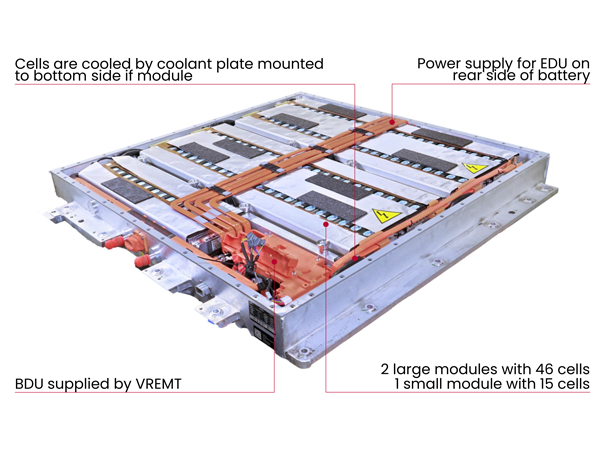 Cells are cooled by coolant plate mounted to bottom side if module

Power supply for EDU on rear side of battery

BDU supplied by VREMT

2 large modules with 46 cells
1 small module with 15 cells