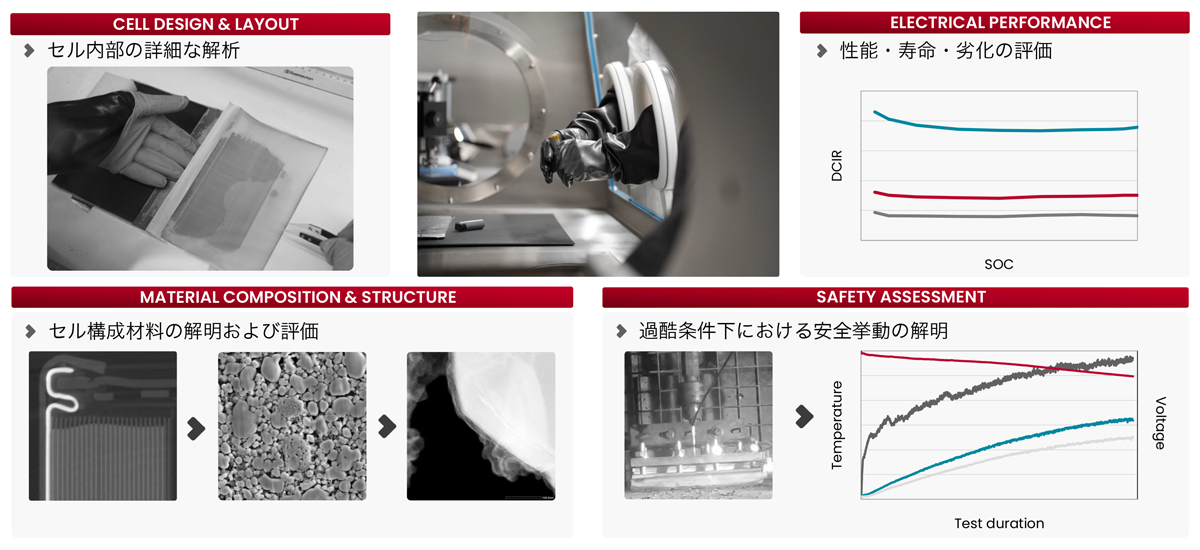 CELL DESIGN & LAYOUT

セル内部の詳細な解析

ELECTRICAL PERFORMANCE

性能・寿命・劣化の評価

DCIR

SOC

MATERIAL COMPOSITION & STRUCTURE

セル構成材料の解明および評価

SAFETY ASSESSMENT

過酷条件下における安全挙動の解明

Temperature

Voltage

Test duration