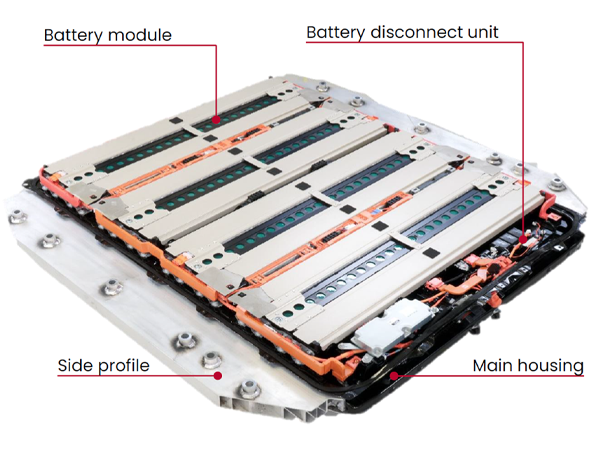 Battery module

Battery disconnect unit

Side profile

Main housing