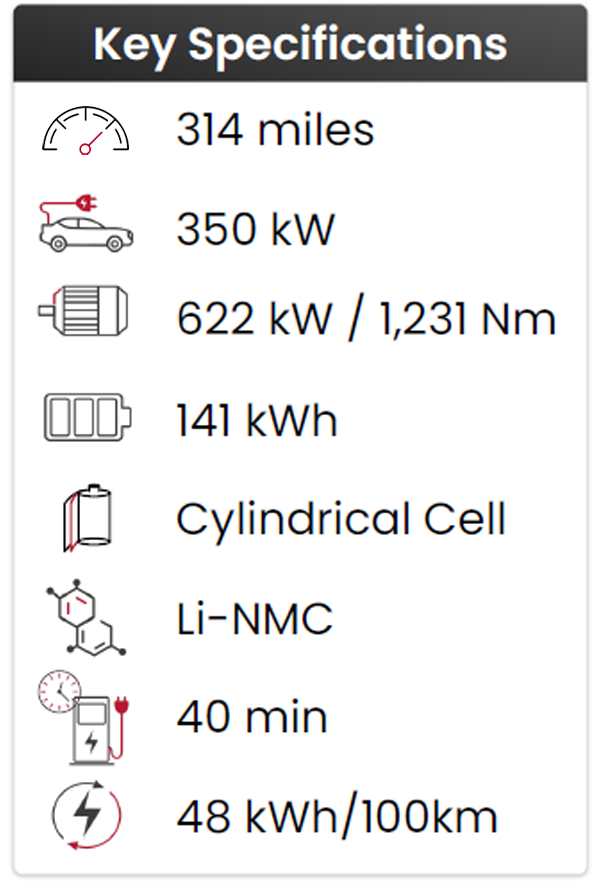 Key Specifications

314 miles

350 kW

622 kW / 1,231 Nm

141 kWh

Cylindrical Cell

Li-NMC

40 min

48 kWh/100km