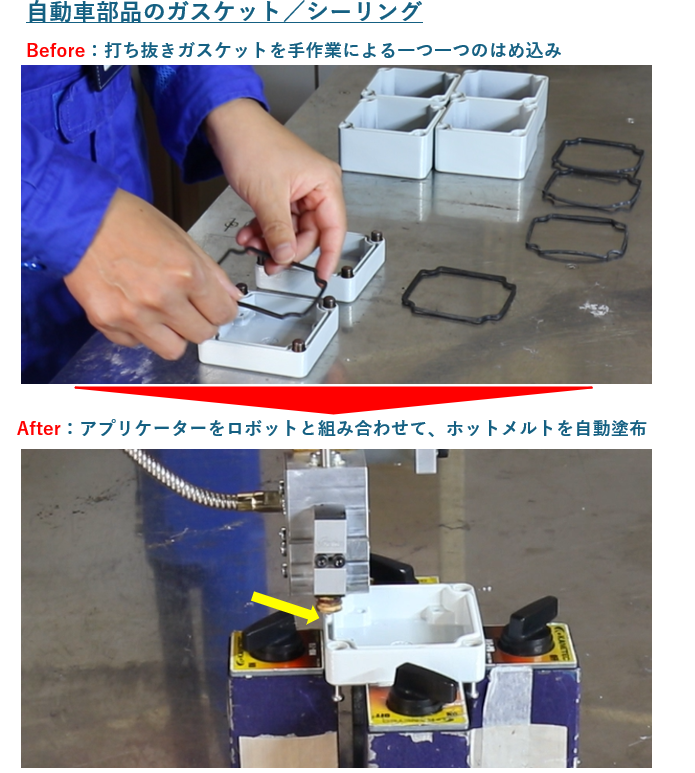 自動車部品のガスケット／シーリング

Before：打ち抜きガスケットを手作業による一つ一つのはめ込み

After：アプリケーターをロボットと組み合わせて、ホットメルトを自動塗布