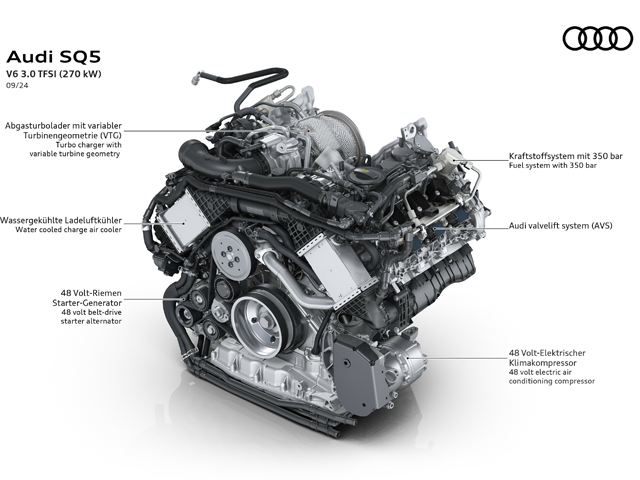 Audi SQ5
V6 3.0 TFSI (270 kW)
09/24

Abgasturbolader mit variabler Turbinengeometrie (VTG)
Turbo charger with variable turbine geometry

Wassergekühlte Ladeluftkühler
Water cooled charge air cooler

48 Volt-Riemen Starter-Generator
48 volt belt-drive starter alternator

Kraftstoffsystem mit 350 bar
Fuel system with 350 bar

Audi valvelift system (AVS)

48 Volt-Elektrischer Klimakompressor
48 volt electric air conditioning compressor