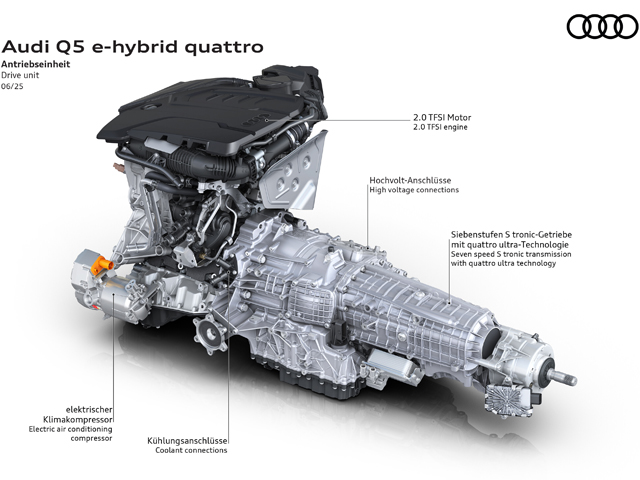 Audi Q5 e-hybrid quattro
Antriebseinheit
Drive unit
06/25

2.0 TFSI Motor
2.0 TFSI engine

Hochvolt-Anschlüsse
High voltage connections

Siebenstufen S tronic-Getriebe mit quattro ultra-Technologie
Seven speed S tronic transmission with quattro ultra technology

elektrischer Klimakompressor
Electric air conditioning compressor

Kühlungsanschlüsse
Coolant connections