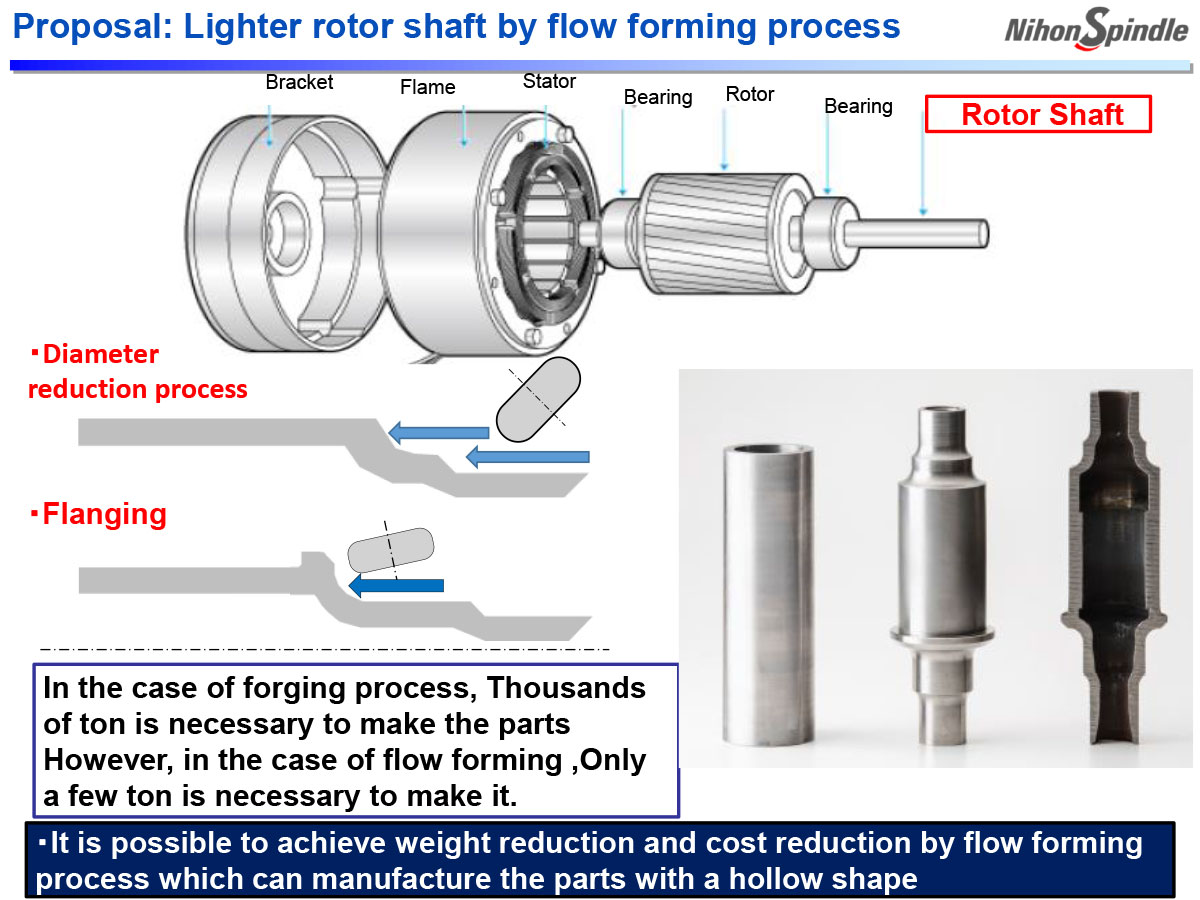 Proposal: Lighter rotor shaft by flow forming process

NihonSpindle

Bracket
Flame
Stator
Bearing
Rotor
Bearing
Rotor Shaft

・Diameter reduction process

・Flanging

In the case of forging process, Thousands of ton is necessary to make the parts However, in the case of flow forming ,Only a few ton is necessary to make it.

・It is possible to achieve weight reduction and cost reduction by flow forming process which can manufacture the parts with a hollow shape