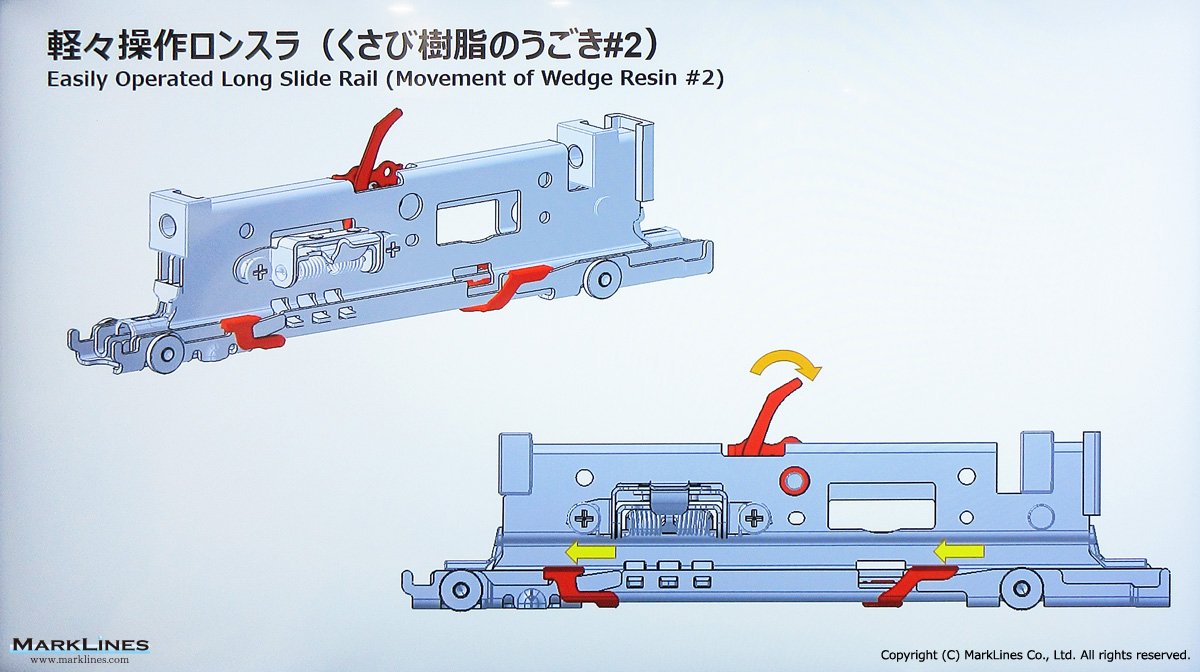 軽々操作ロンスラ（くさび樹脂のうごき#2）
Easily Operated Long Slide Rail (Movement of Wedge Resin #2)

MARKLINES
www.marklines.com

Copyright (C) MarkLines Co., Ltd. All rights reserved.