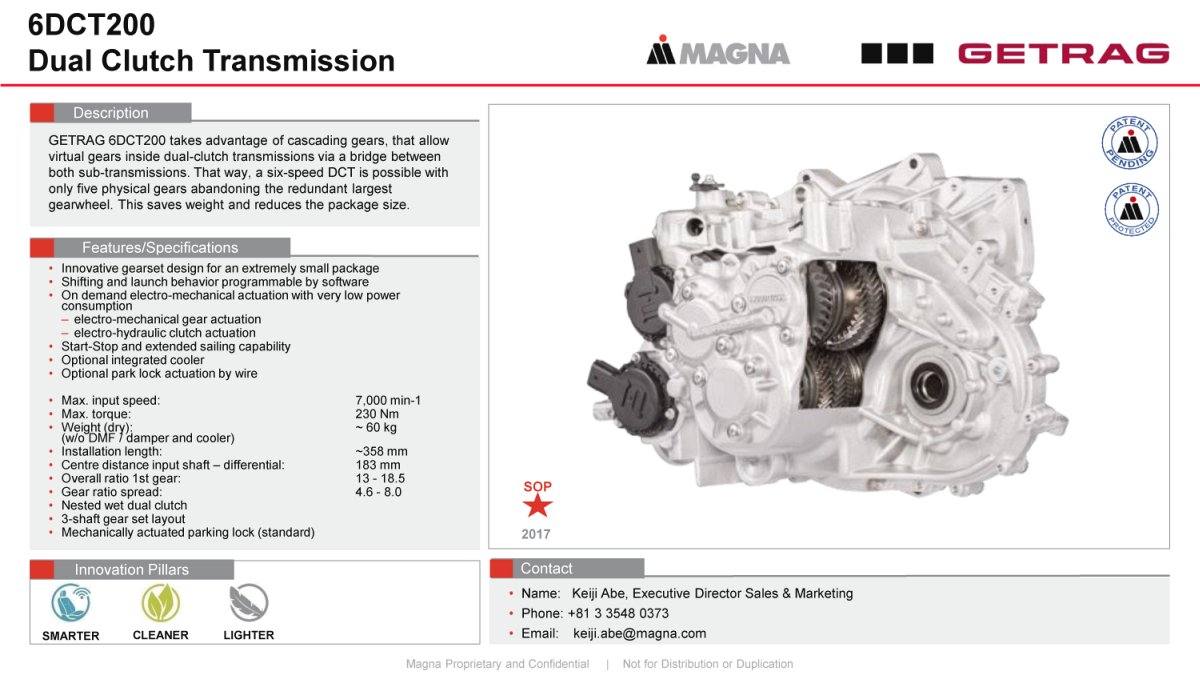 6DCT200
Dual Clutch Transmission

MAGNA

GETRAG

Description

GETRAG 6DCT200 takes advantage of cascading gears, that allow virtual gears inside dual-clutch transmissions via a bridge between both sub-transmissions. That way, a six-speed DCT is possible with only five physical gears abandoning the redundant largest gearwheel. This saves weight and reduces the package size.

Features/Specifications

• Innovative gearset design for an extremely small package
• Shifting and launch behavior programmable by software
• On demand electro-mechanical actuation with very low power consumption
– electro-mechanical gear actuation
– electro-hydraulic clutch actuation
• Start-Stop and extended sailing capability
• Optional integrated cooler
• Optional park lock actuation by wire

| | |
|---|---|
| • Max. input speed: | 7,000 min-1 |
| • Max. torque: | 230 Nm |
| • Weight (dry): (w/o DMF / damper and cooler) | ~ 60 kg |
| • Installation length: | ~358 mm |
| • Centre distance input shaft – differential: | 183 mm |
| • Overall ratio 1st gear: | 13 - 18.5 |
| • Gear ratio spread: | 4.6 - 8.0 |

• Nested wet dual clutch
• 3-shaft gear set layout
• Mechanically actuated parking lock (standard)

PATENT PENDING

PATENT PROTECTED

SOP
2017

Innovation Pillars

SMARTER CLEANER LIGHTER

Contact

• Name: Keiji Abe, Executive Director Sales & Marketing
• Phone: +81 3 3548 0373
• Email: keiji.abe@magna.com

Magna Proprietary and Confidential | Not for Distribution or Duplication