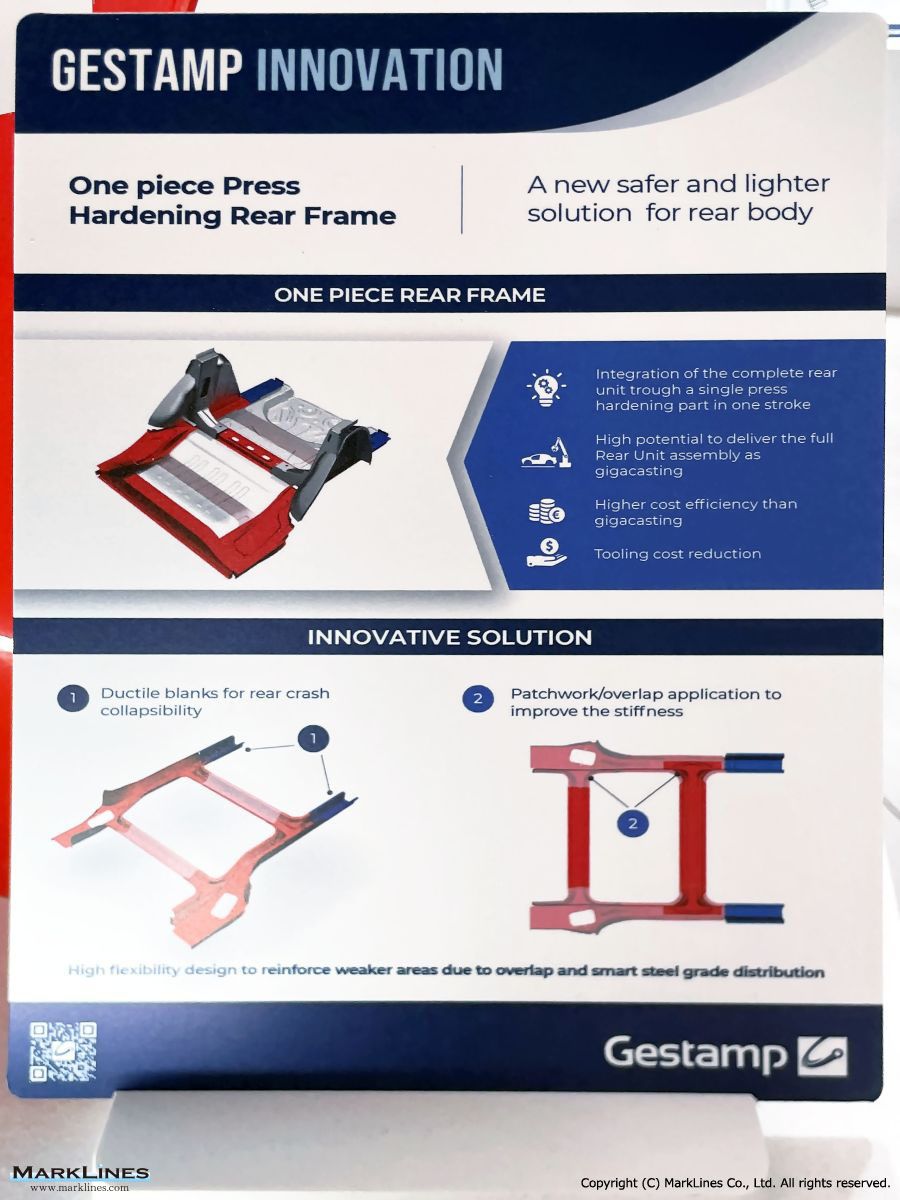 GESTAMP INNOVATION

One piece Press Hardening Rear Frame

A new safer and lighter solution for rear body

ONE PIECE REAR FRAME

Integration of the complete rear unit trough a single press hardening part in one stroke

High potential to deliver the full Rear Unit assembly as gigacasting

Higher cost efficiency than gigacasting

Tooling cost reduction

INNOVATIVE SOLUTION

1 Ductile blanks for rear crash collapsibility

1

2 Patchwork/overlap application to improve the stiffness

2

High flexibility design to reinforce weaker areas due to overlap and smart steel grade distribution

Gestamp

MARKLINES
www.marklines.com

Copyright (C) MarkLines Co., Ltd. All rights reserved.