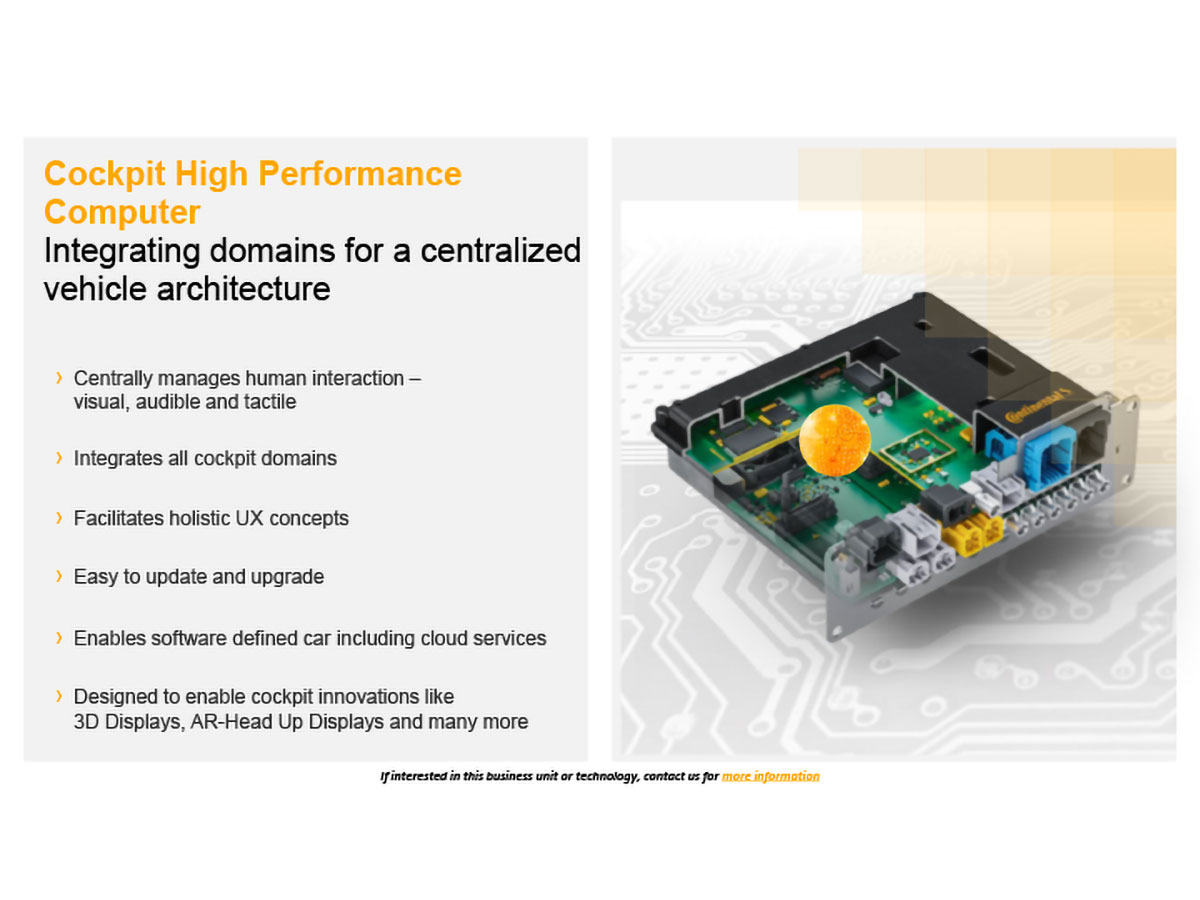 Cockpit High Performance Computer
Integrating domains for a centralized vehicle architecture

› Centrally manages human interaction – visual, audible and tactile

› Integrates all cockpit domains

› Facilitates holistic UX concepts

› Easy to update and upgrade

› Enables software defined car including cloud services

› Designed to enable cockpit innovations like 3D Displays, AR-Head Up Displays and many more

Continental

If interested in this business unit or technology, contact us for more information